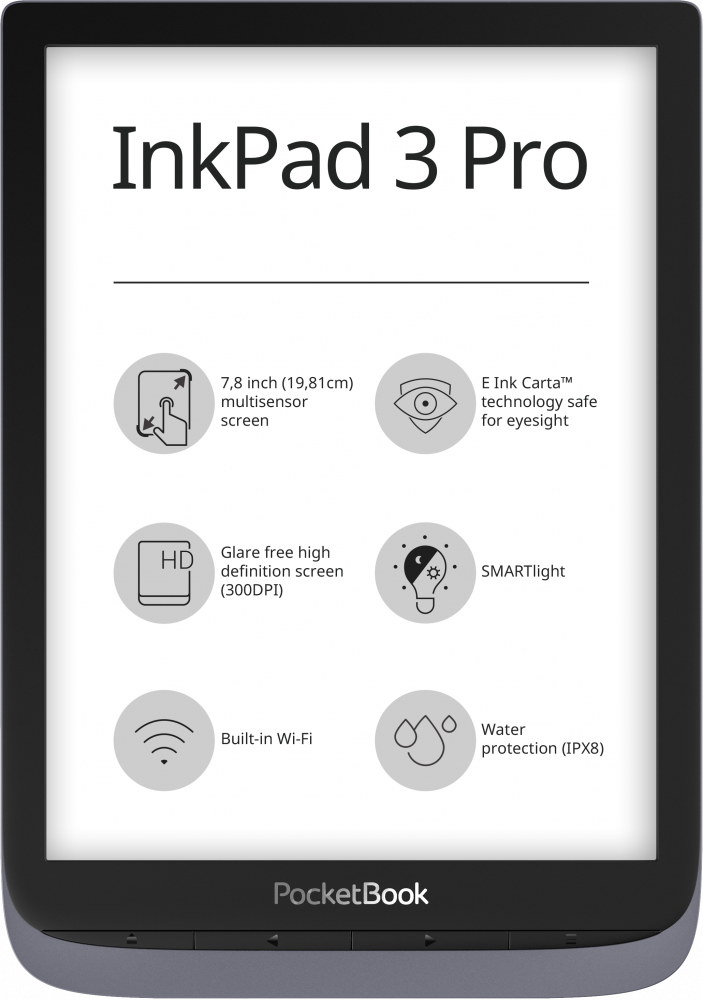 InkPad 3 Pro

7,8 inch (19,81cm) multisensor screen

E Ink Carta™ technology safe for eyesight

HD

Glare free high definition screen (300DPI)

SMARTlight

Built-in Wi-Fi

Water protection (IPX8)

PocketBook